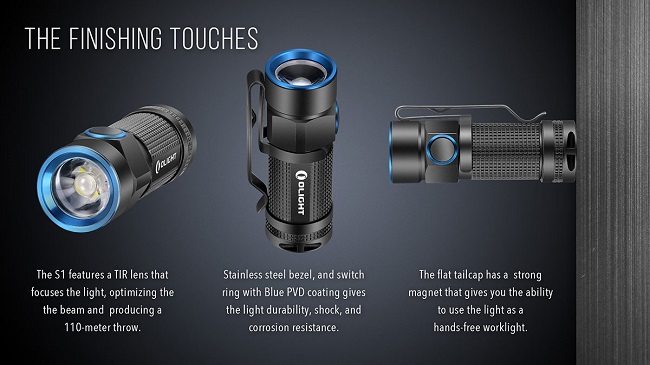 THE FINISHING TOUCHES

OLIGHT

OLIGHT

The S1 features a TIR lens that focuses the light, optimizing the the beam and producing a 110-meter throw.

Stainless steel bezel, and switch ring with Blue PVD coating gives the light durability, shock, and corrosion resistance.

The flat tailcap has a strong magnet that gives you the ability to use the light as a hands-free worklight.